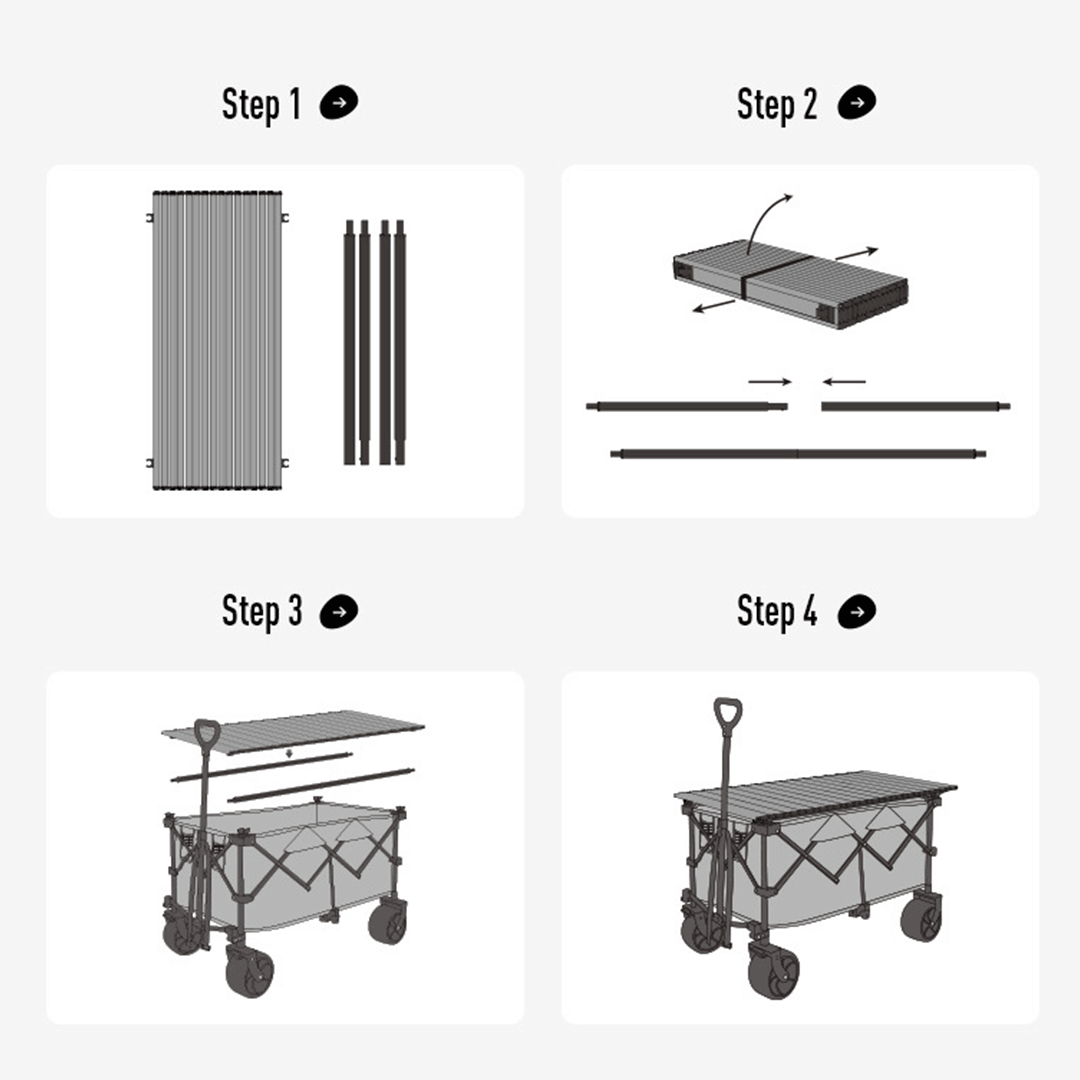 Step 1

Step 2

Step 3

Step 4