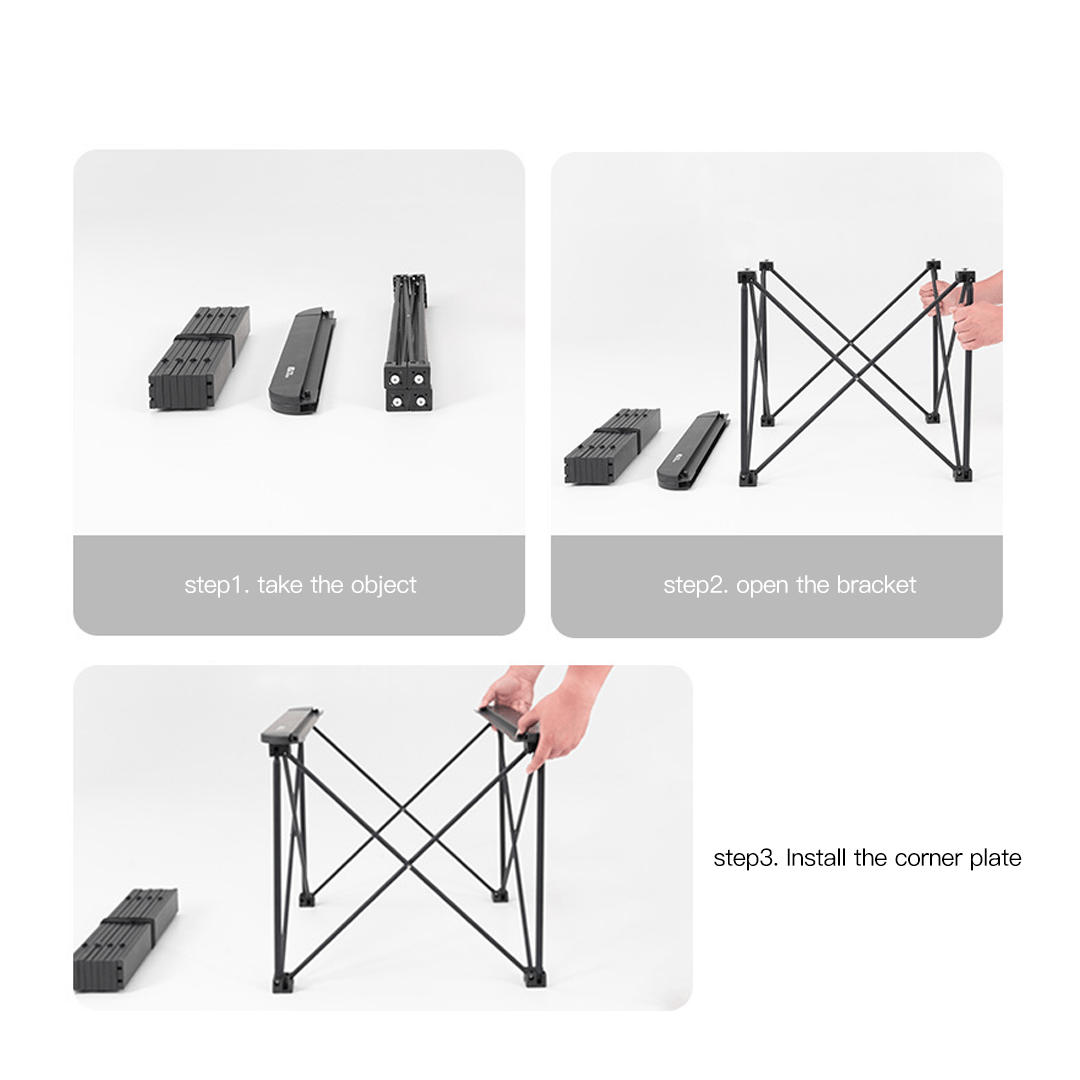 step1. take the object

step2. open the bracket

step3. Install the corner plate