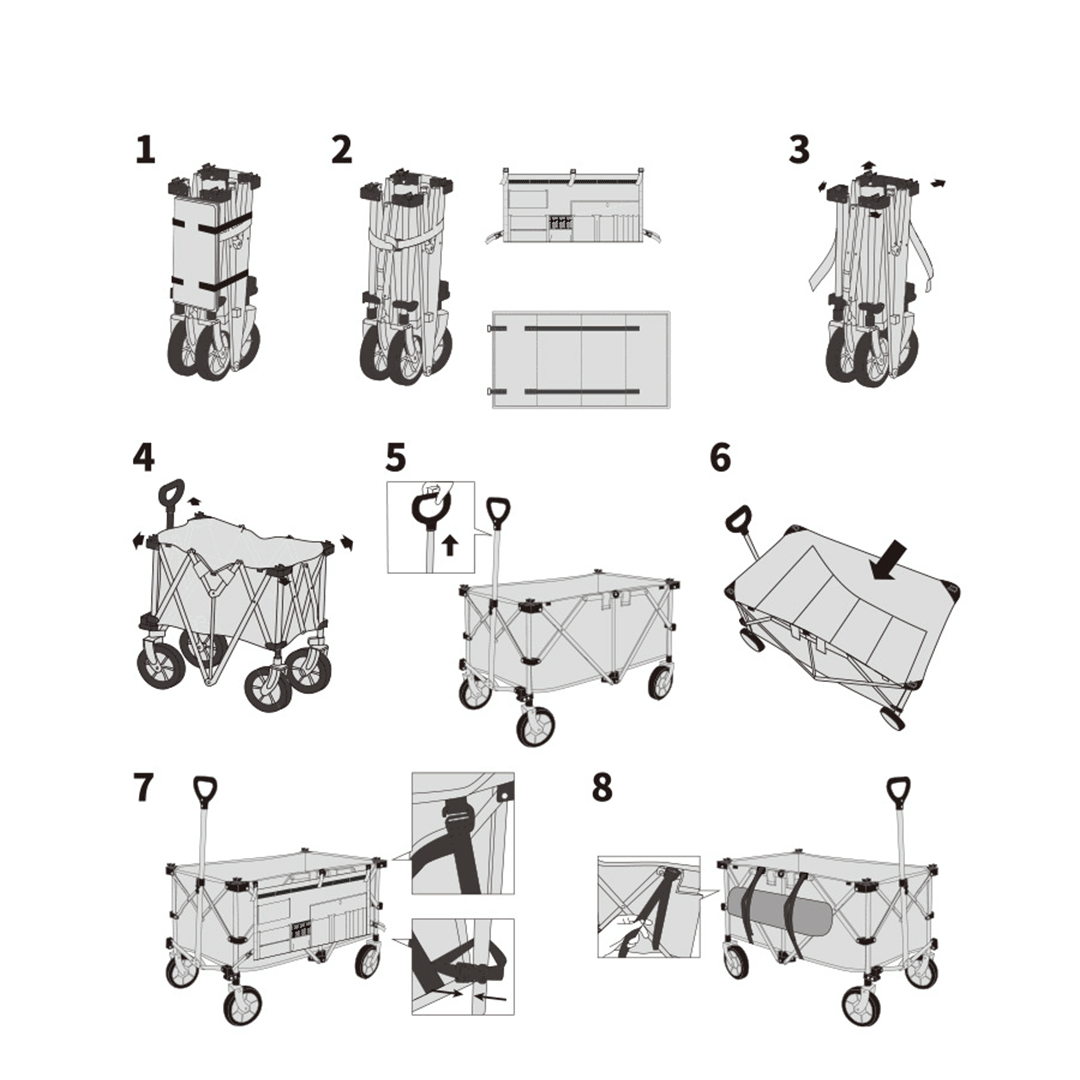 1
2
3
4
5
6
7
8